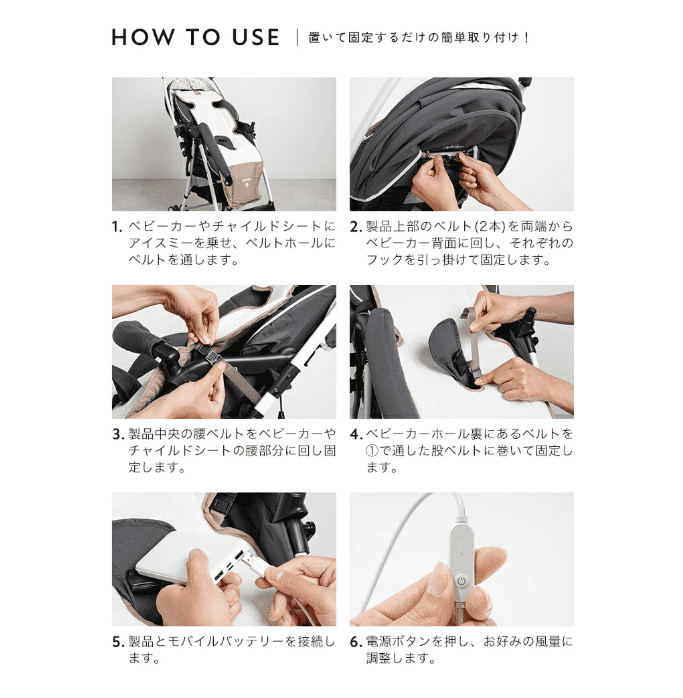 HOW TO USE | 置いて固定するだけの簡単取り付け！

1. ベビーカーやチャイルドシートにアイスミーを乗せ、ベルトホールにベルトを通します。

2. 製品上部のベルト(2本)を両端からベビーカー背面に回し、それぞれのフックを引っ掛けて固定します。

3. 製品中央の腰ベルトをベビーカーやチャイルドシートの腰部分に回し固定します。

4. ベビーカーホール裏にあるベルトを①で通した股ベルトに巻いて固定します。

5. 製品とモバイルバッテリーを接続します。

6. 電源ボタンを押し、お好みの風量に調整します。