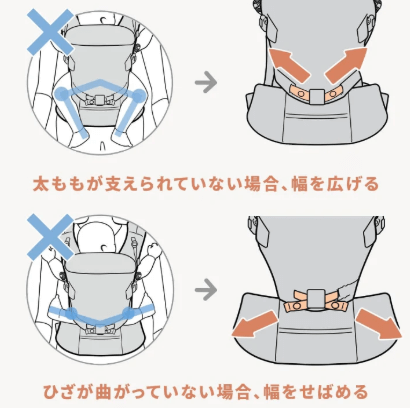 太ももが支えられていない場合、幅を広げる

ひざが曲がっていない場合、幅をせばめる