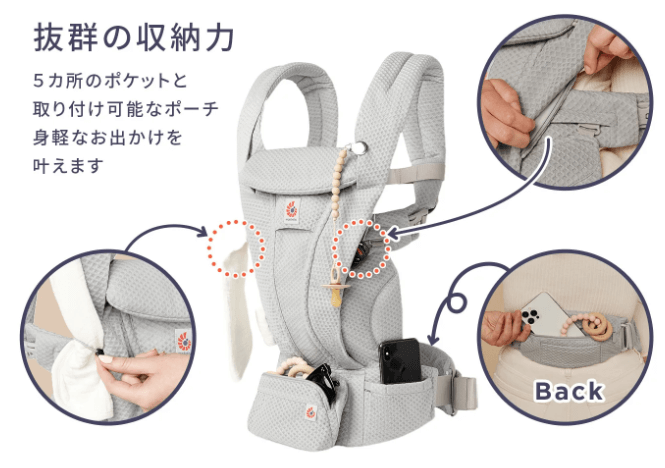 抜群の収納力

5カ所のポケットと
取り付け可能なポーチ
身軽なお出かけを
叶えます

Back