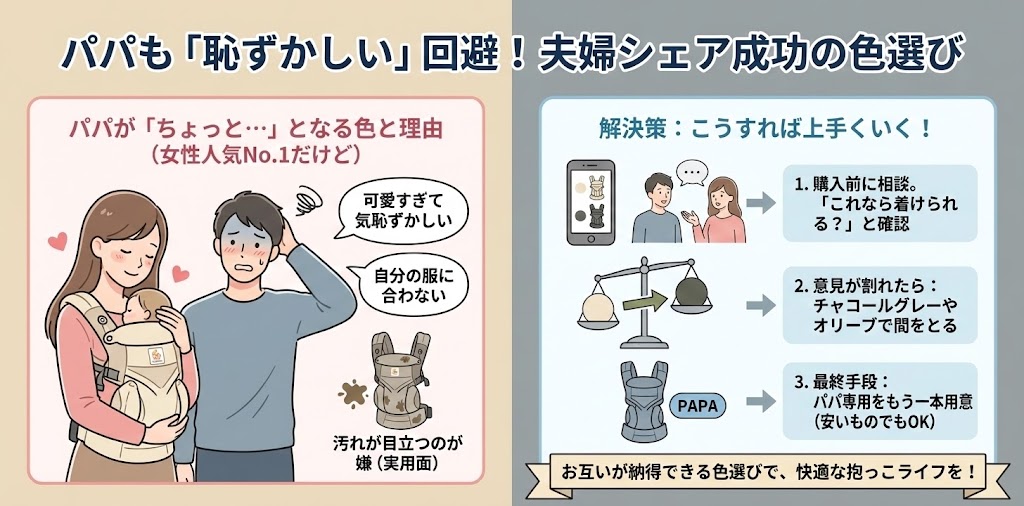 パパも「恥ずかしい」回避！夫婦シェア成功の色選び

パパが「ちょっと…」となる色と理由
（女性人気No.1だけど）

可愛すぎて気恥ずかしい

自分の服に合わない

汚れが目立つのが嫌（実用面）

解決策：こうすれば上手くいく！

…

1. 購入前に相談。「これなら着けられる？」と確認

2. 意見が割れたら：チャコールグレーやオリーブで間をとる

PAPA

3. 最終手段：パパ専用をもう一本用意（安いものでもOK）

お互いが納得できる色選びで、快適な抱っこライフを！