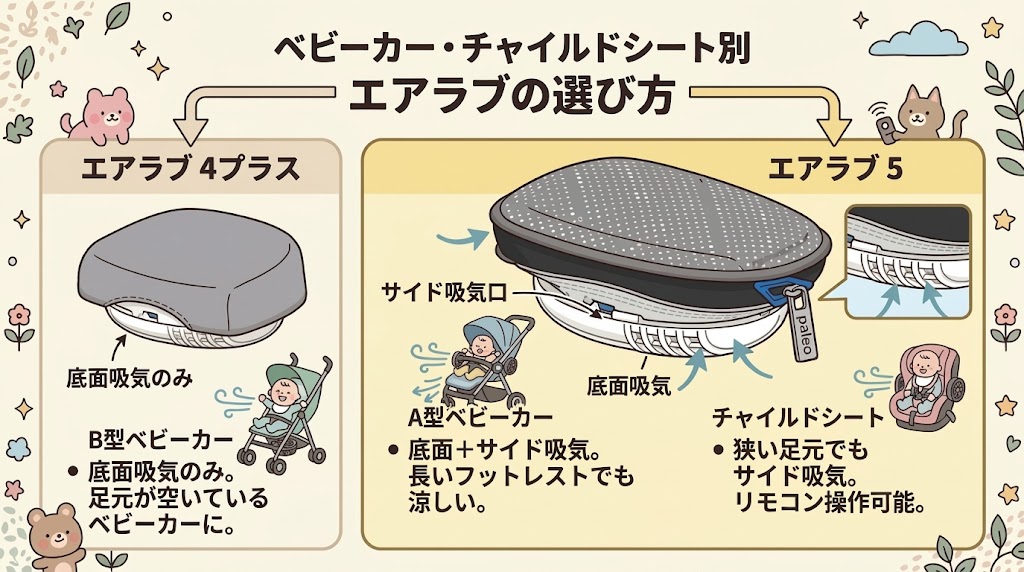 ベビーカー・チャイルドシート別
エアラブの選び方

エアラブ 4プラス

底面吸気のみ

B型ベビーカー
• 底面吸気のみ。足元が空いているベビーカーに。

エアラブ 5

サイド吸気口

paleo

底面吸気

A型ベビーカー
• 底面＋サイド吸気。長いフットレストでも涼しい。

チャイルドシート
• 狭い足元でもサイド吸気。リモコン操作可能。